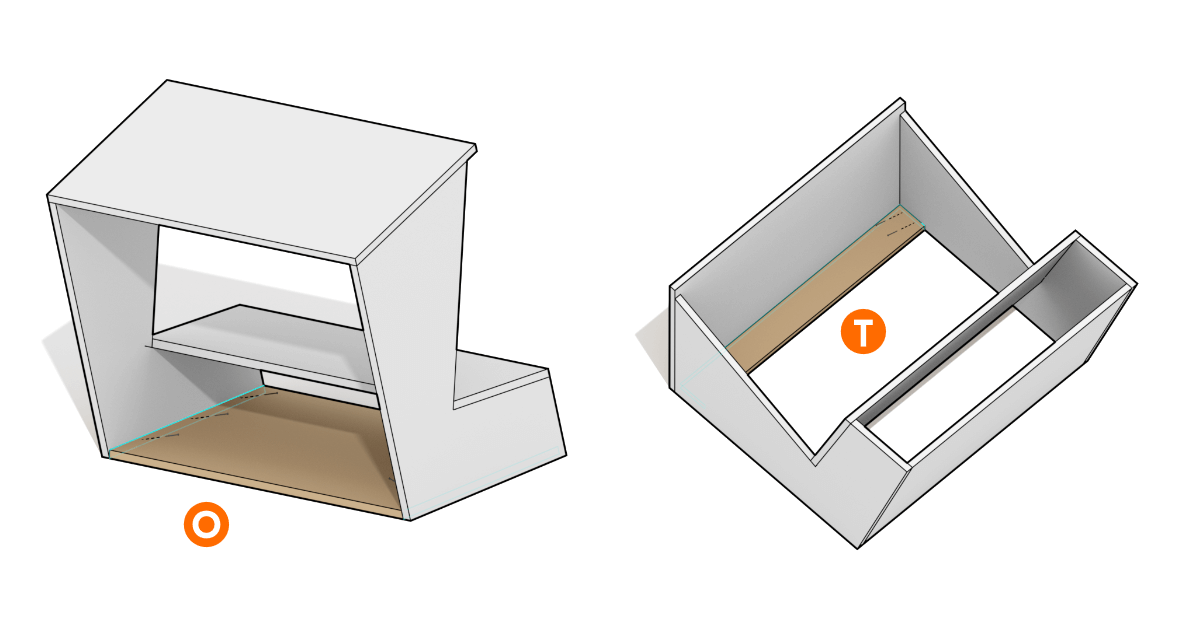 O

T