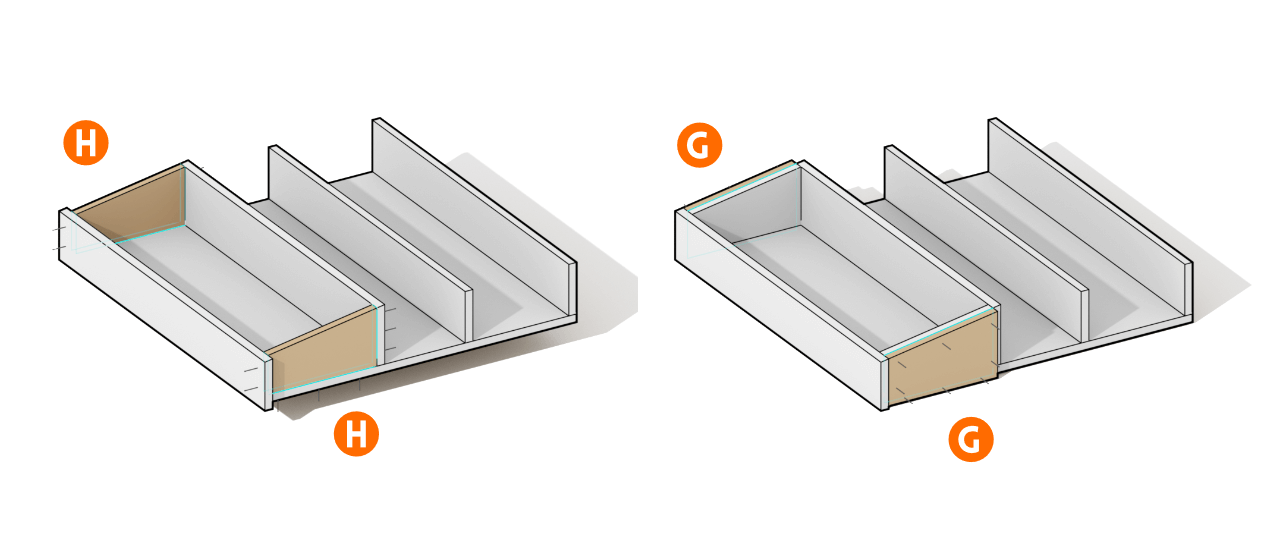 H

H

G

G